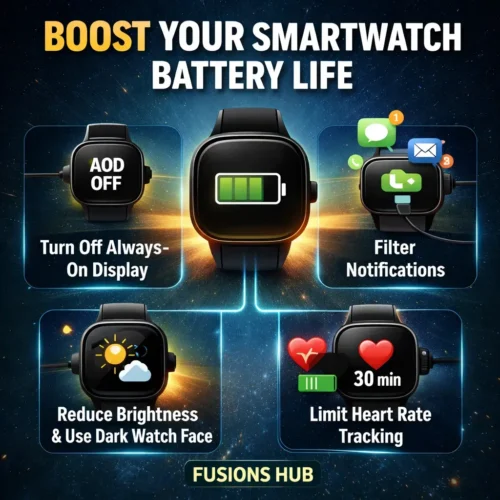 BOOST YOUR SMARTWATCH BATTERY LIFE

AOD OFF

Turn Off Always-On Display

1

3

Filter Notifications

Reduce Brightness & Use Dark Watch Face

30 min

Limit Heart Rate Tracking

FUSIONS HUB